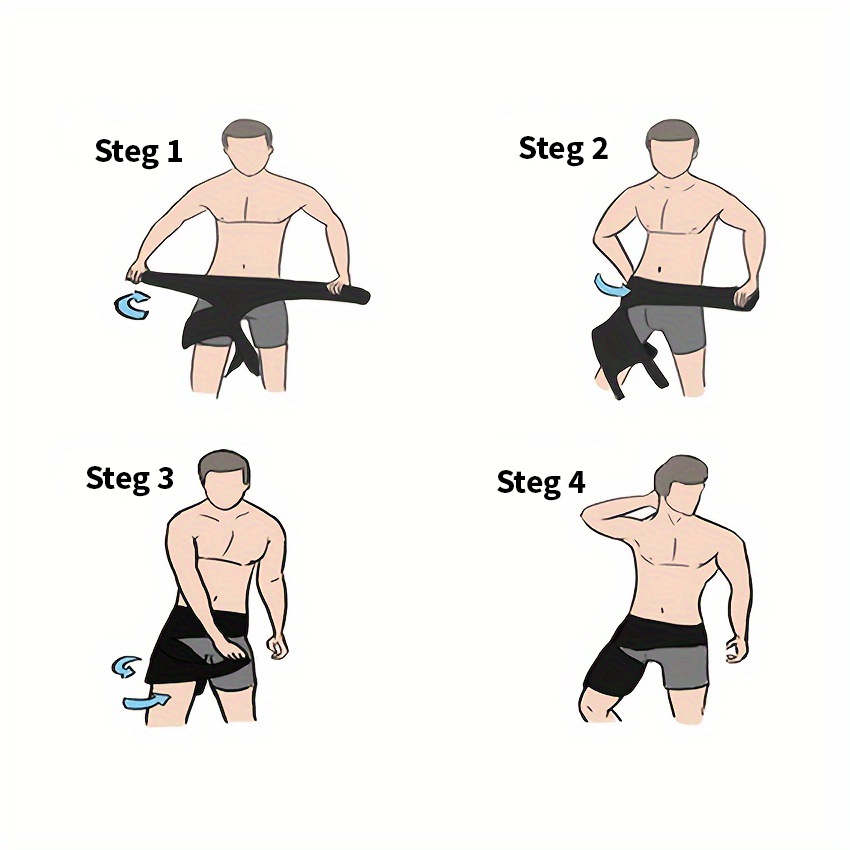 Steg 1

Steg 2

Steg 3

Steg 4